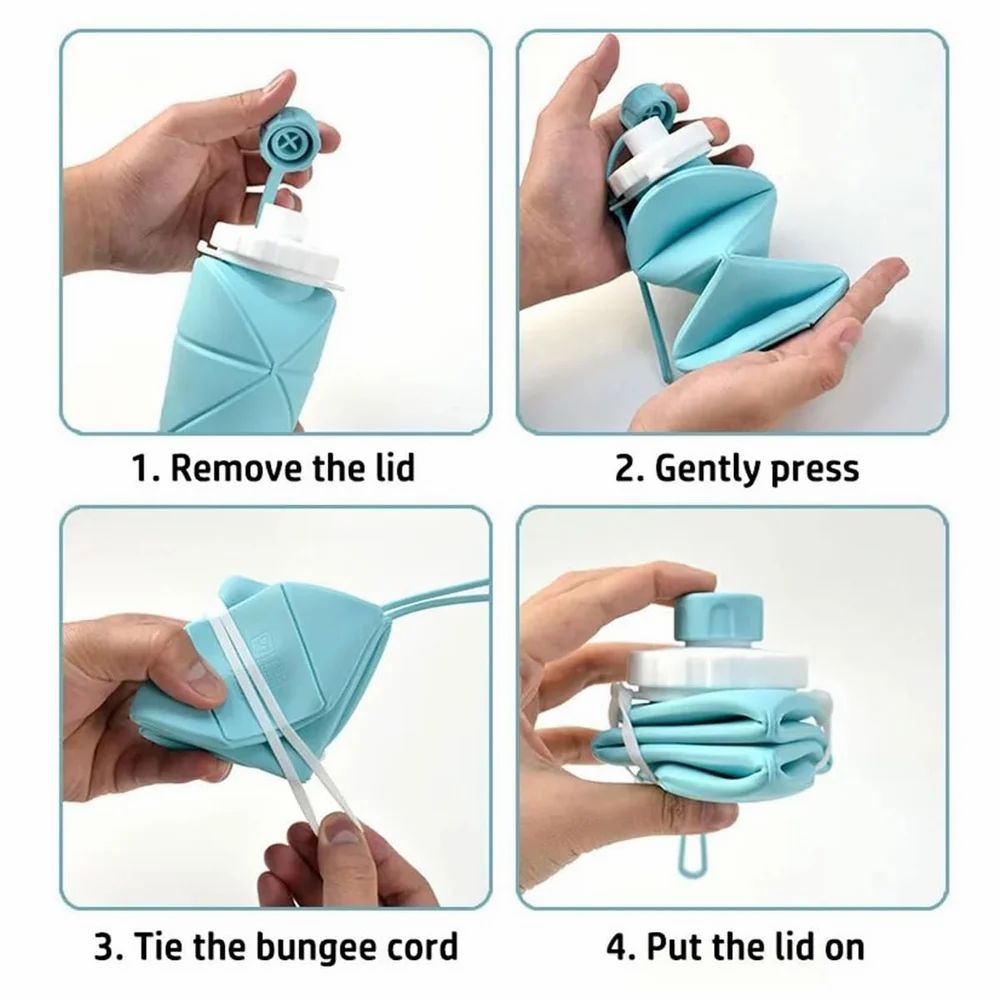 1. Remove the lid

2. Gently press

3. Tie the bungee cord

4. Put the lid on